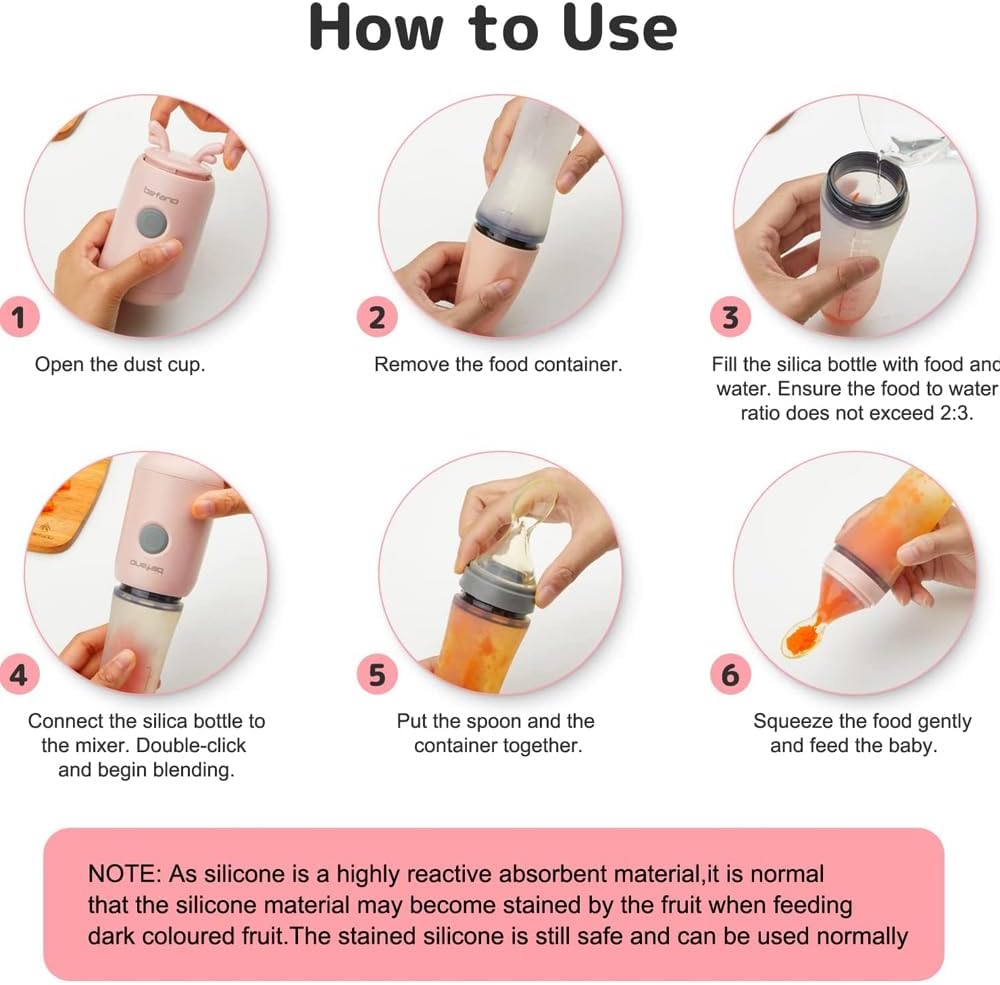 How to Use

befano

1
Open the dust cup.

2
Remove the food container.

3
Fill the silica bottle with food and water. Ensure the food to water ratio does not exceed 2:3.

befano

4
Connect the silica bottle to the mixer. Double-click and begin blending.

5
Put the spoon and the container together.

6
Squeeze the food gently and feed the baby.

NOTE: As silicone is a highly reactive absorbent material,it is normal that the silicone material may become stained by the fruit when feeding dark coloured fruit.The stained silicone is still safe and can be used normally